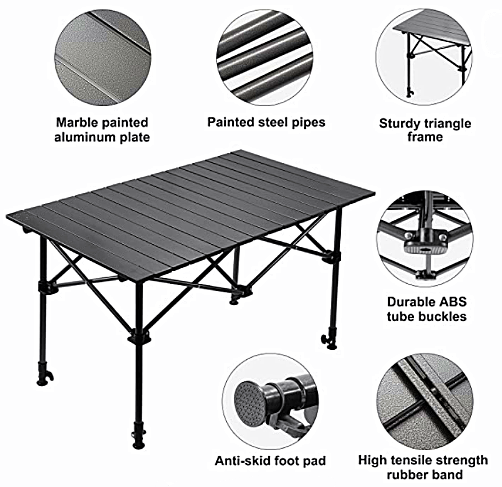 Marble painted aluminum plate

Painted steel pipes

Sturdy triangle frame

Durable ABS tube buckles

Anti-skid foot pad

High tensile strength rubber band